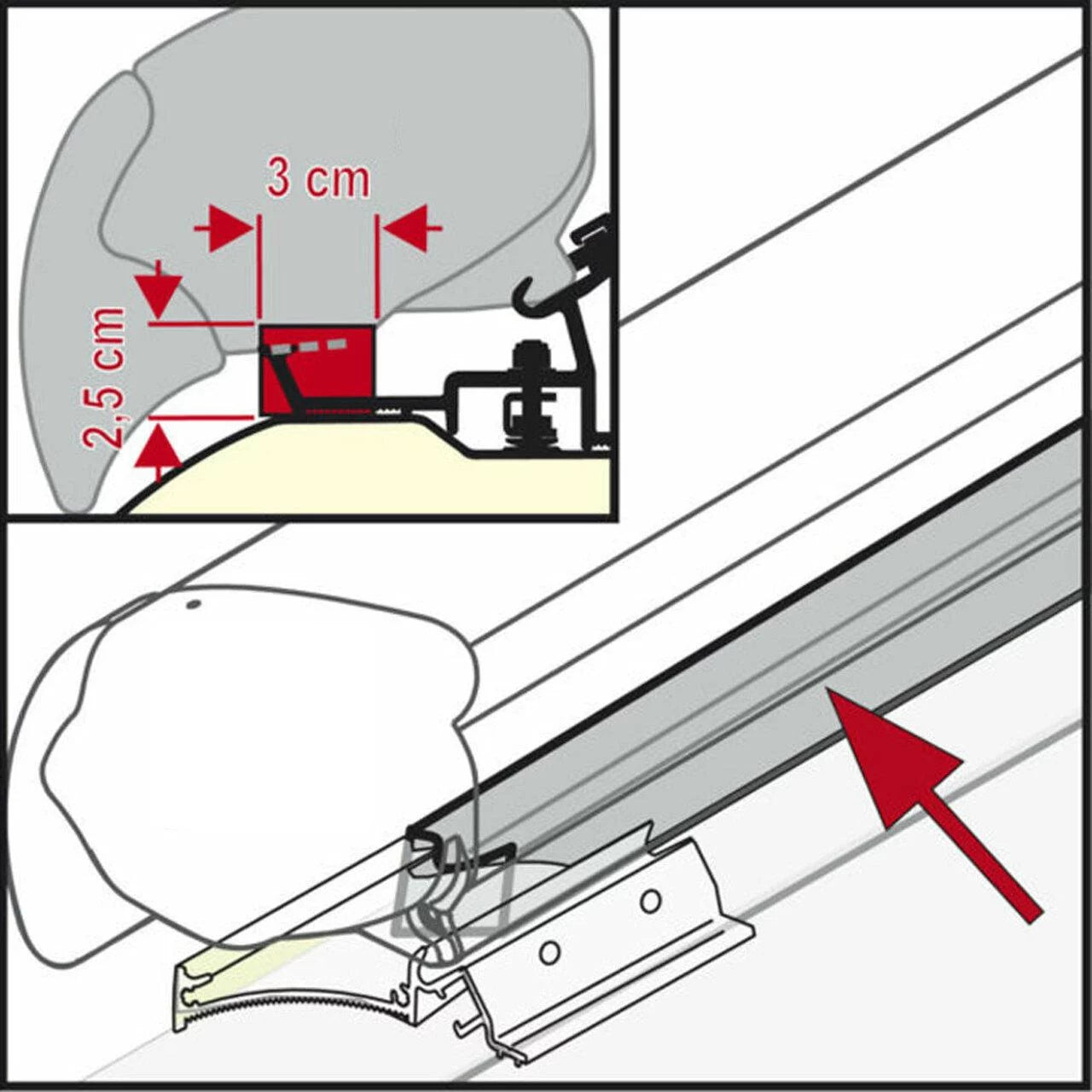 3 cm
2,5 cm