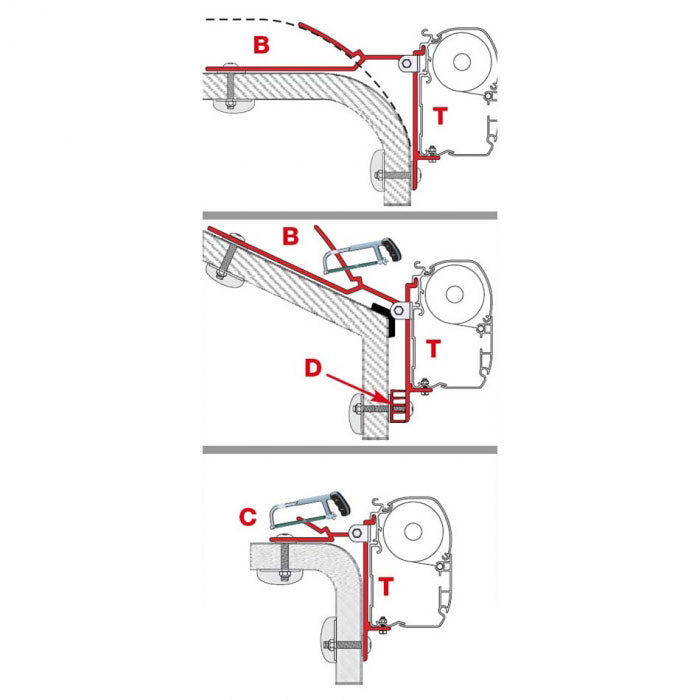 B
T
B
T
D
C
T